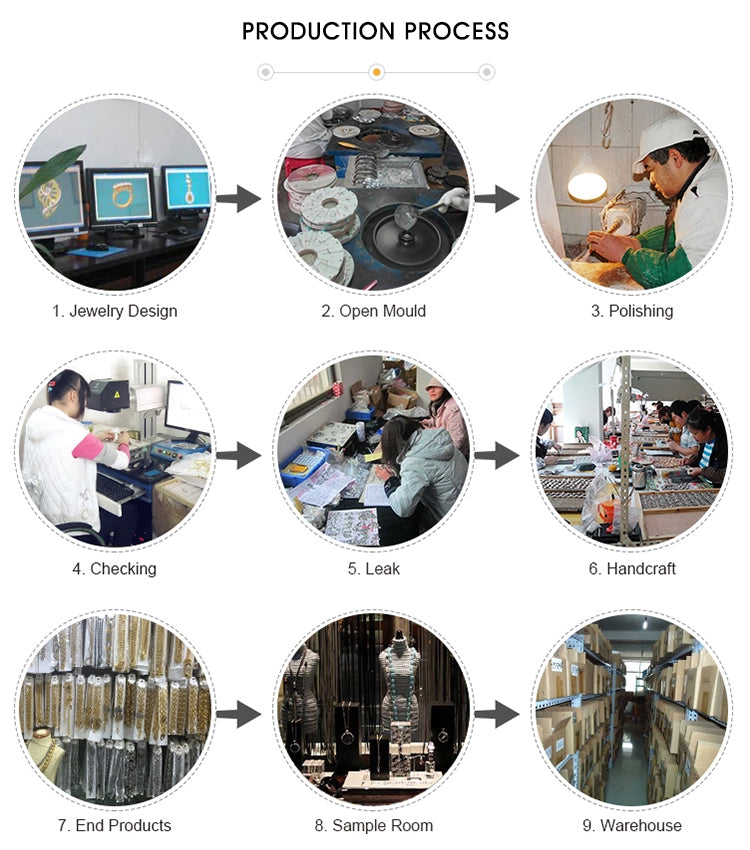 PRODUCTION PROCESS

1. Jewelry Design

2. Open Mould

3. Polishing

4. Checking

5. Leak

6. Handcraft

7. End Products

8. Sample Room

9. Warehouse