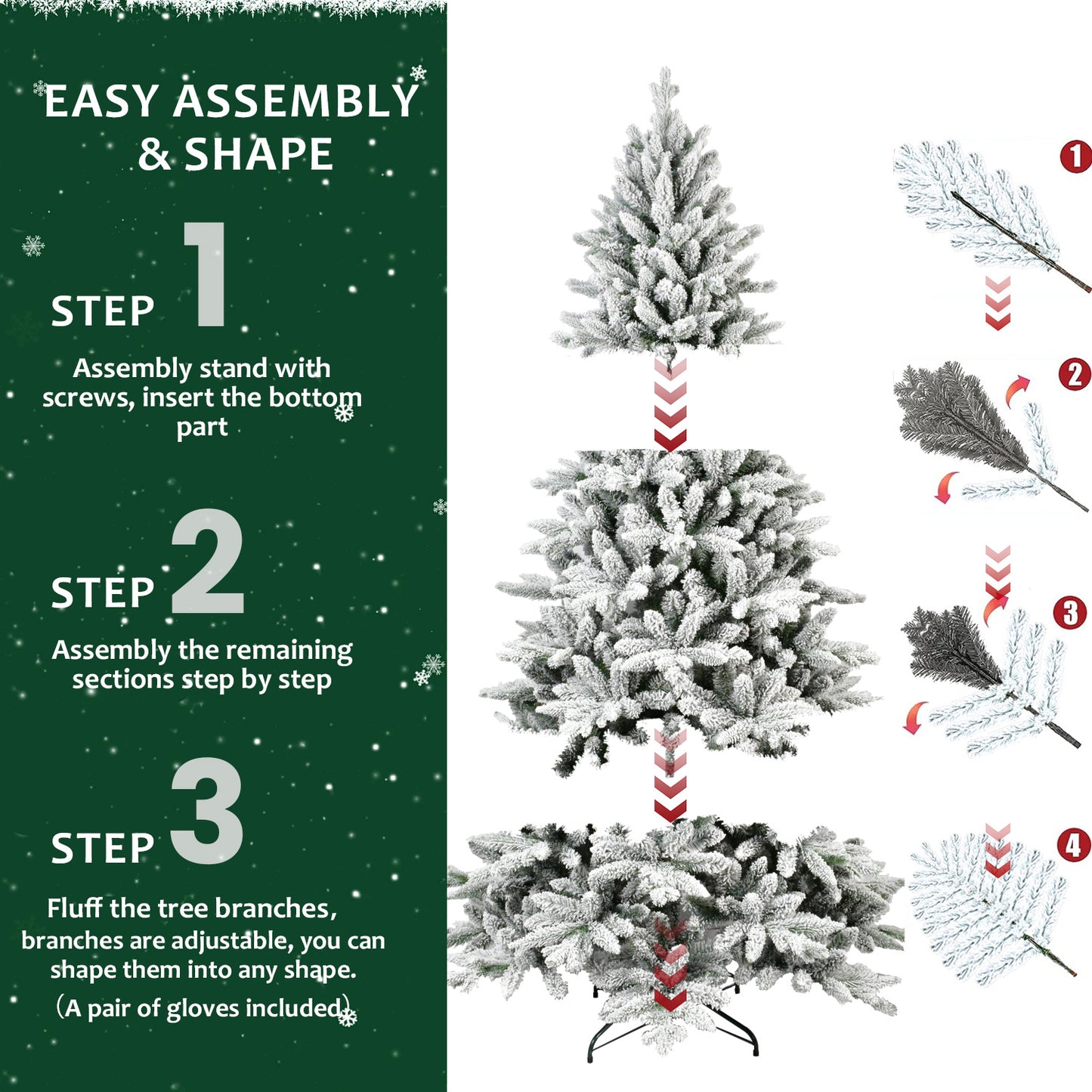 EASY ASSEMBLY & SHAPE

STEP 1

Assembly stand with screws, insert the bottom part

STEP 2

Assembly the remaining sections step by step

STEP 3

Fluff the tree branches, branches are adjustable, you can shape them into any shape.

（A pair of gloves included）

1

2

3

4