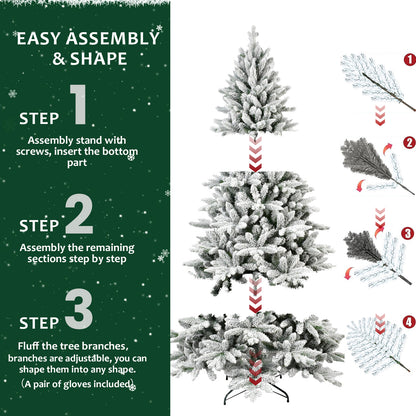 EASY ASSEMBLY & SHAPE

STEP 1

Assembly stand with screws, insert the bottom part

STEP 2

Assembly the remaining sections step by step

STEP 3

Fluff the tree branches, branches are adjustable, you can shape them into any shape.
(A pair of gloves included)

1

2

3

4